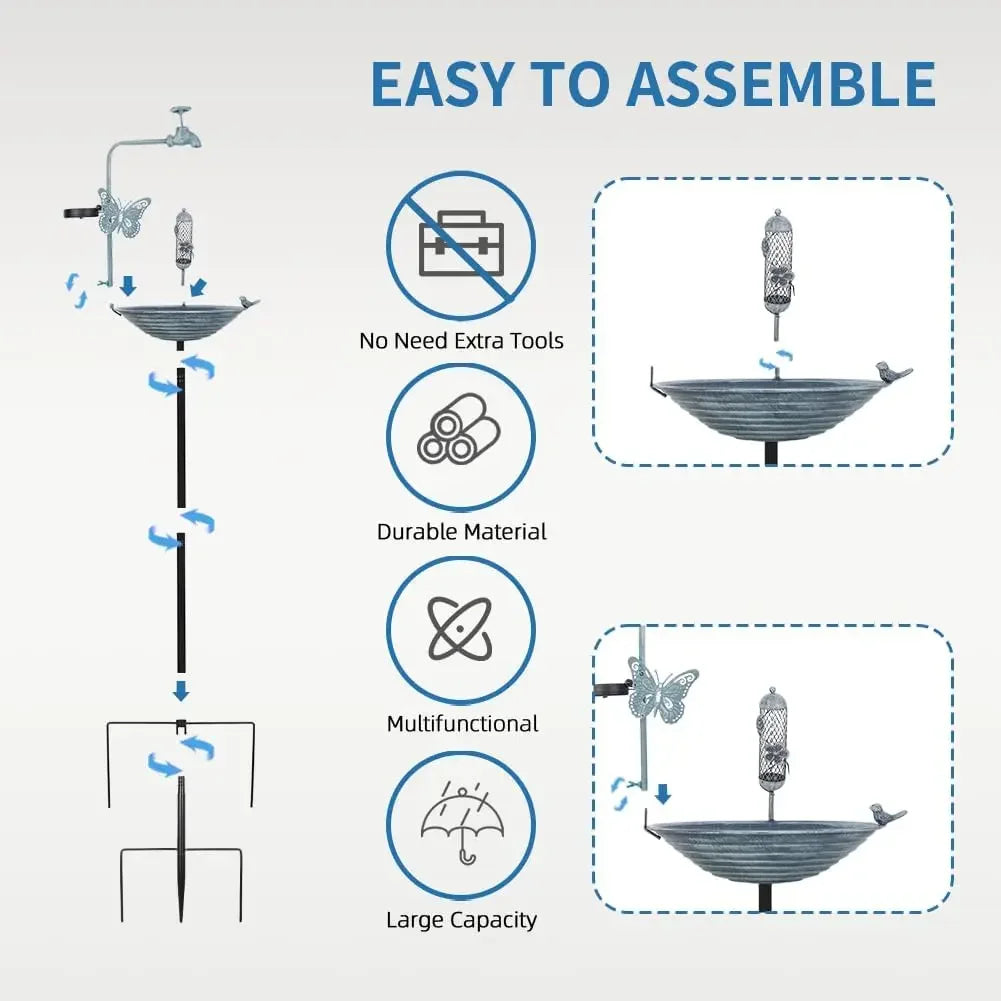 EASY TO ASSEMBLE

No Need Extra Tools

Durable Material

Multifunctional

Large Capacity